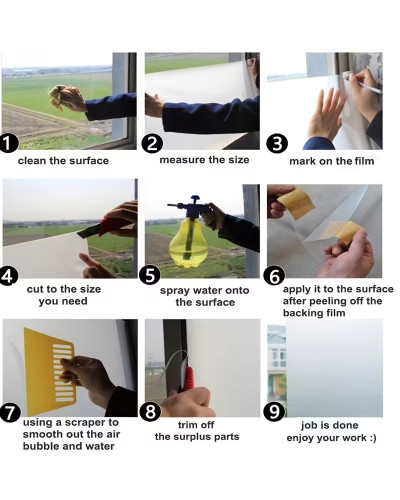 1 clean the surface

2 measure the size

3 mark on the film

4 cut to the size you need

5 spray water onto the surface

6 apply it to the surface after peeling off the backing film

7 using a scraper to smooth out the air bubble and water

8 trim off the surplus parts

9 job is done enjoy your work :)