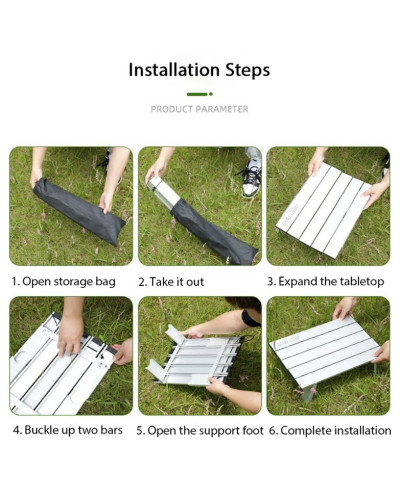 Installation Steps

PRODUCT PARAMETER

1. Open storage bag

2. Take it out

3. Expand the tabletop

4. Buckle up two bars

5. Open the support foot

6. Complete installation